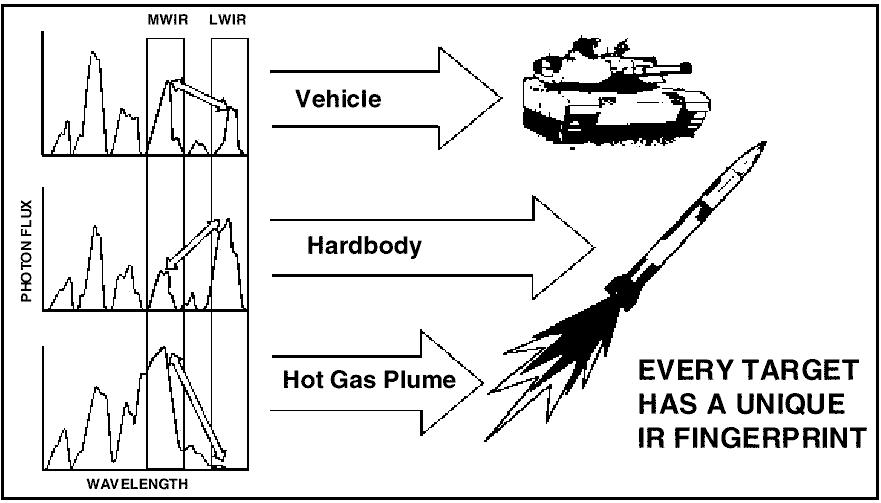 MWIR LWIR

PHOTON FLUX

WAVELENGTH

Vehicle

Hardbody

Hot Gas Plume

EVERY TARGET HAS A UNIQUE IR FINGERPRINT