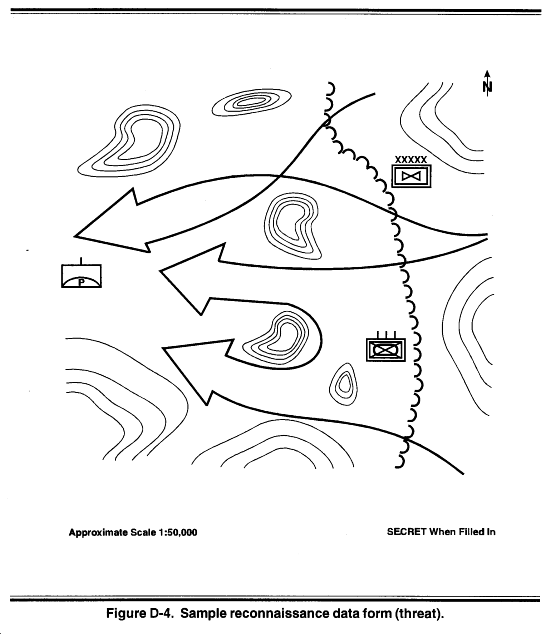 N

XXXXX

P

Approximate Scale 1:50,000

SECRET When Filled In

Figure D-4. Sample reconnaissance data form (threat).