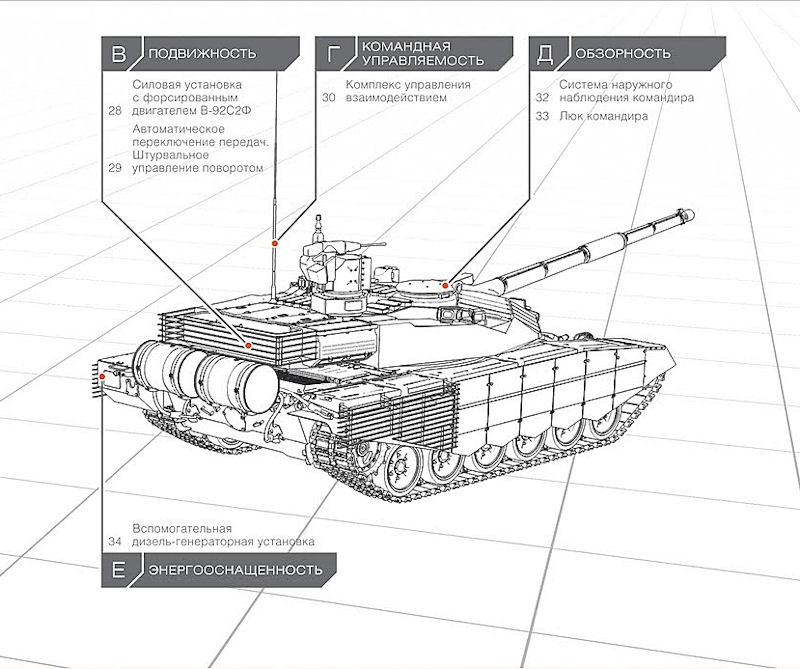 В ПОДВИЖНОСТЬ

28 Силовая установка с форсированным двигателем В-92С2Ф

29 Автоматическое переключение передач. Штурвальное управление поворотом

Г КОМАНДНАЯ УПРАВЛЯЕМОСТЬ

30 Комплекс управления взаимодействием

Д ОБЗОРНОСТЬ

32 Система наружного наблюдения командира

33 Люк командира

34 Вспомогательная дизель-генераторная установка

Е ЭНЕРГООСНАЩЕННОСТЬ