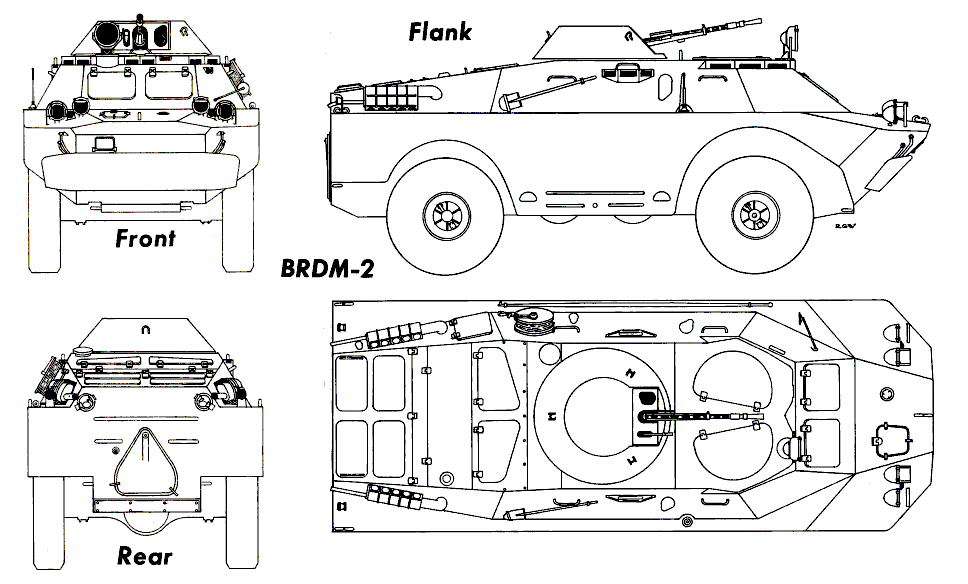 Flank

Front

BRDM-2

Rear