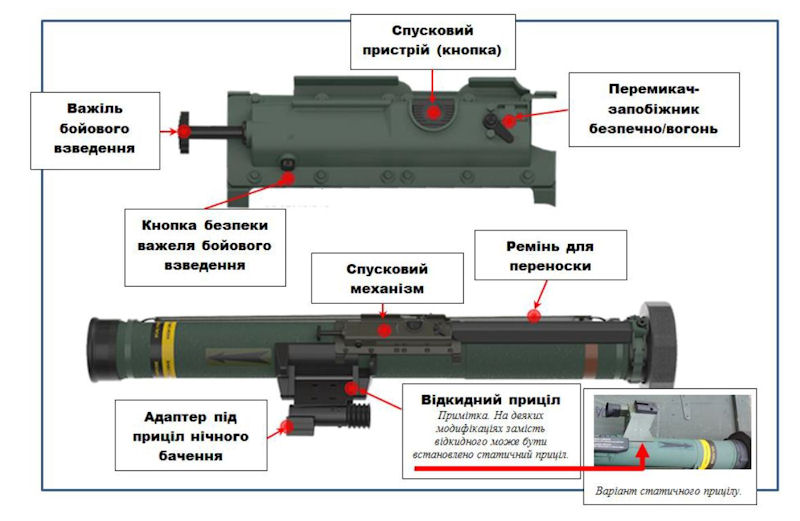 Спусковий пристрій (кнопка)

Важіль бойового взведення

Перемикач-запобіжник безпечно/вогонь

Кнопка безпеки важеля бойового взведення

Спусковий механізм

Ремінь для переноски

Адаптер під приціл нічного бачення

Відкидний приціл

Примітка. На деяких модифікаціях замість відкидного може бути встановлено статичний приціл.

Варіант статичного прицілу.