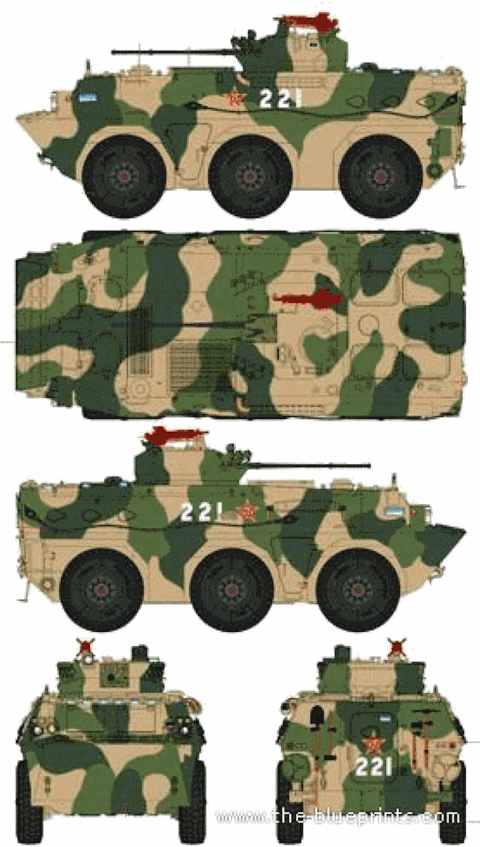 221

221

221

www.the-blueprints.com