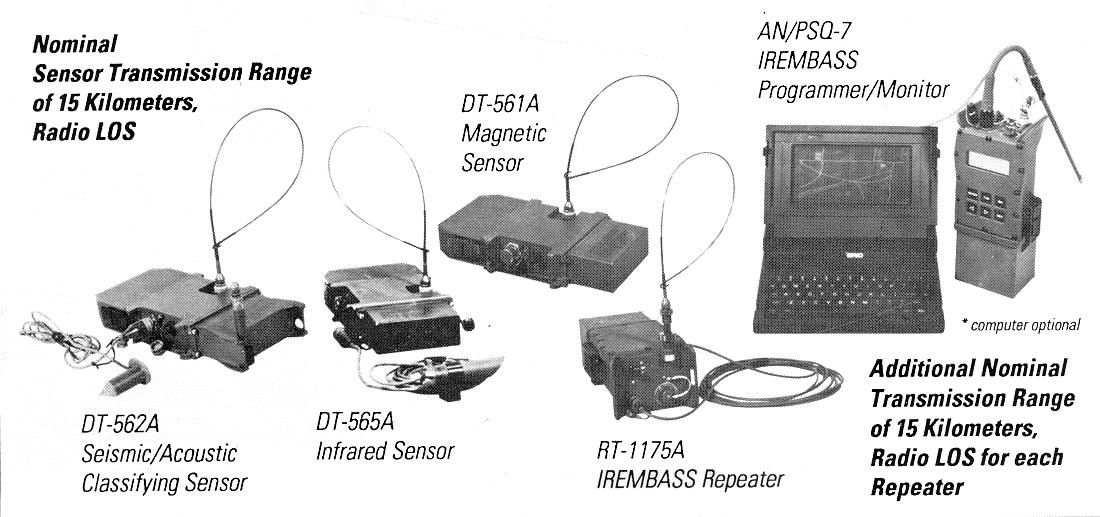 Nominal Sensor Transmission Range of 15 Kilometers, Radio LOS

DT-561A Magnetic Sensor

AN/PSQ-7 IREMBASS Programmer/Monitor

* computer optional

DT-562A Seismic/Acoustic Classifying Sensor

DT-565A Infrared Sensor

RT-1175A IREMBASS Repeater

Additional Nominal Transmission Range of 15 Kilometers, Radio LOS for each Repeater