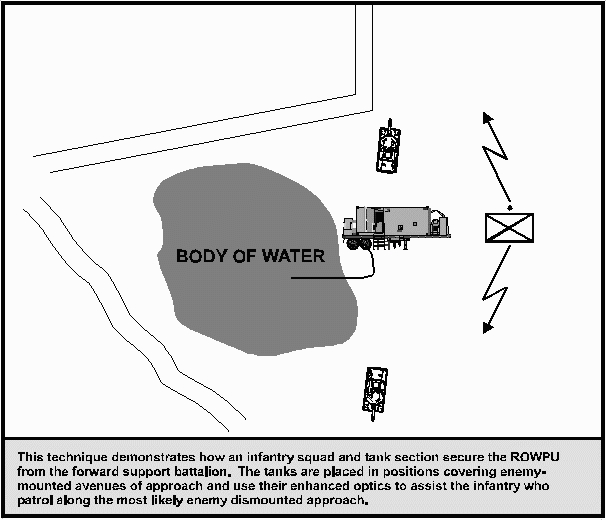 BODY OF WATER

This technique demonstrates how an infantry squad and tank section secure the ROWPU from the forward support battalion. The tanks are placed in positions covering enemy-mounted avenues of approach and use their enhanced optics to assist the infantry who patrol along the most likely enemy dismounted approach.