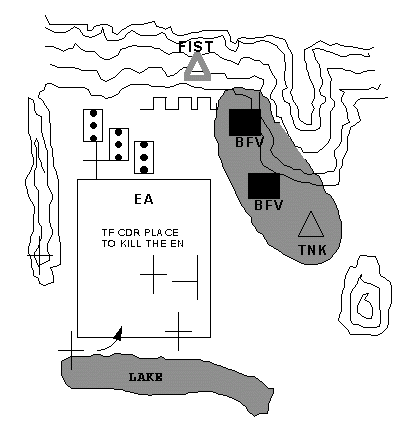 FIST

BFV

BFV

TNK

EA

TF CDR PLACE TO KILL THE EN

LAKE