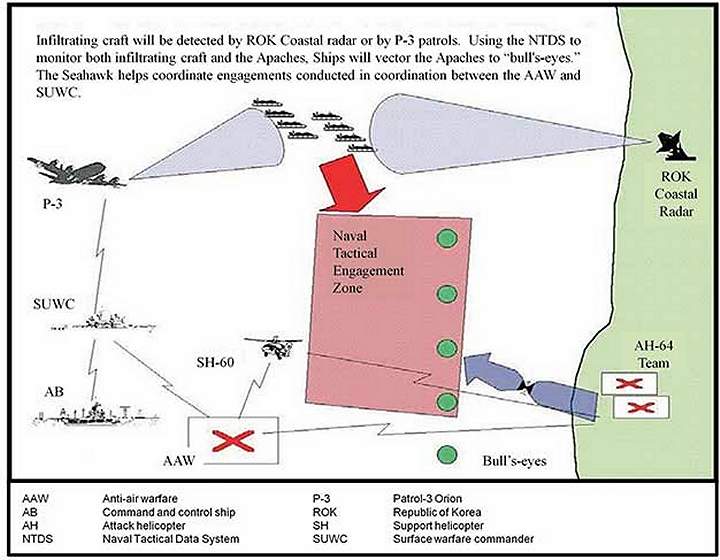 Infiltrating craft will be detected by ROK Coastal radar or by P-3 patrols. Using the NTDS to monitor both infiltrating craft and the Apaches, Ships will vector the Apaches to "bull's-eyes." The Seahawk helps coordinate engagements conducted in coordination between the AAW and SUWC.

P-3

ROK Coastal Radar

Naval Tactical Engagement Zone

SUWC

SH-60

AH-64 Team

AB

AAW

Bull's-eyes

| AAW | Anti-air warfare | P-3 | Patrol-3 Orion |
|---|---|---|---|
| AB | Command and control ship | ROK | Republic of Korea |
| AH | Attack helicopter | SH | Support helicopter |
| NTDS | Naval Tactical Data System | SUWC | Surface warfare commander |