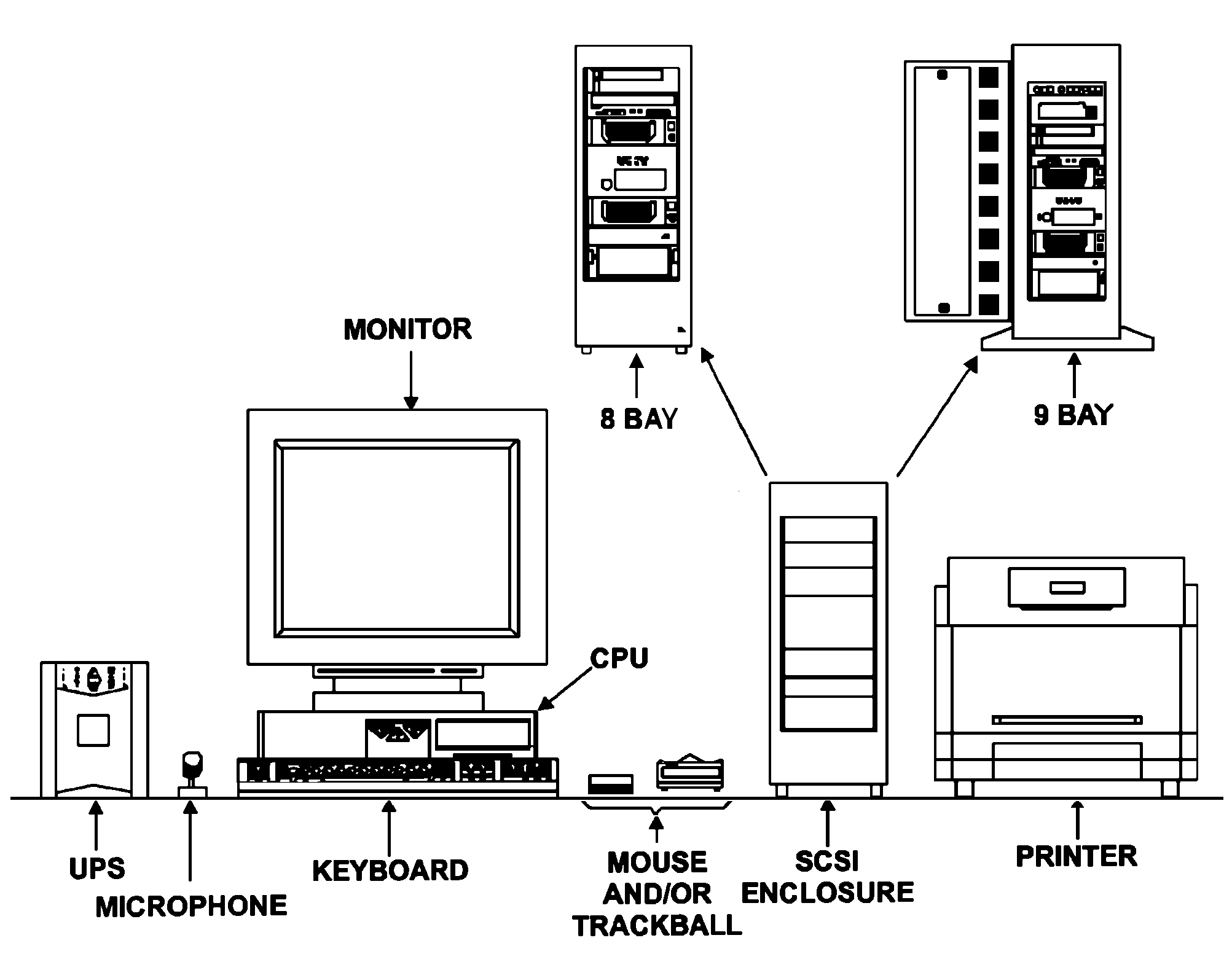 MONITOR

8 BAY

9 BAY

CPU

UPS

MICROPHONE

KEYBOARD

MOUSE AND/OR TRACKBALL

SCSI ENCLOSURE

PRINTER