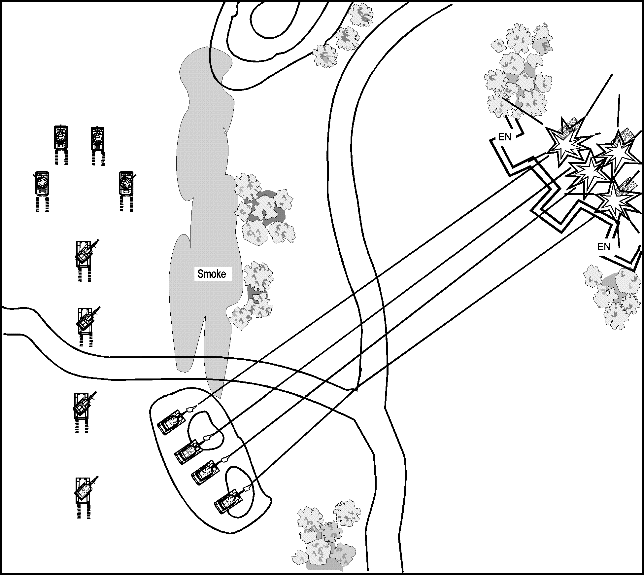 EN

Smoke

EN