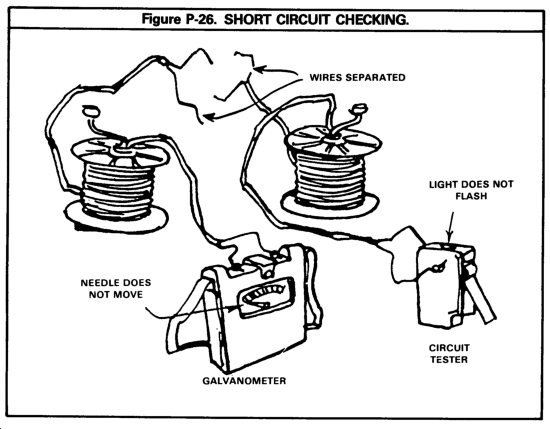 Figure P-26. SHORT CIRCUIT CHECKING.

WIRES SEPARATED

LIGHT DOES NOT FLASH

NEEDLE DOES NOT MOVE

CIRCUIT TESTER

GALVANOMETER