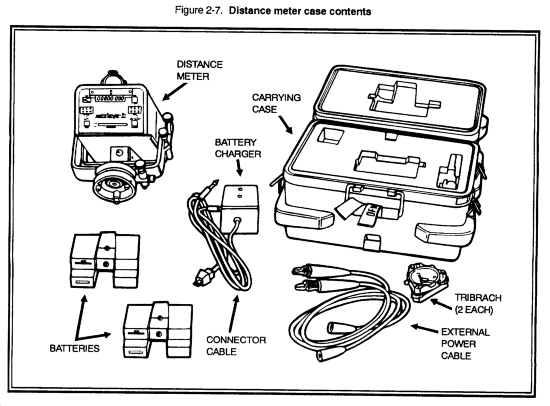 Figure 2-7. Distance meter case contents

DISTANCE METER

CARRYING CASE

BATTERY CHARGER

BATTERIES

CONNECTOR CABLE

TRIBRACH (2 EACH)

EXTERNAL POWER CABLE