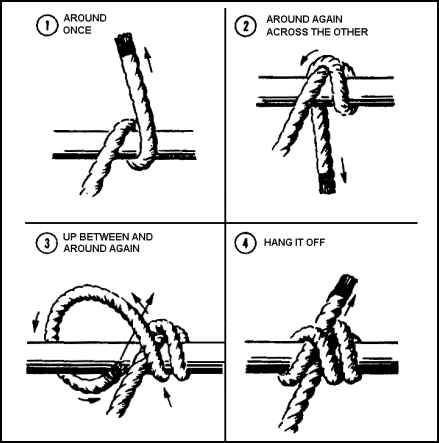 1 AROUND ONCE

2 AROUND AGAIN ACROSS THE OTHER

3 UP BETWEEN AND AROUND AGAIN

4 HANG IT OFF