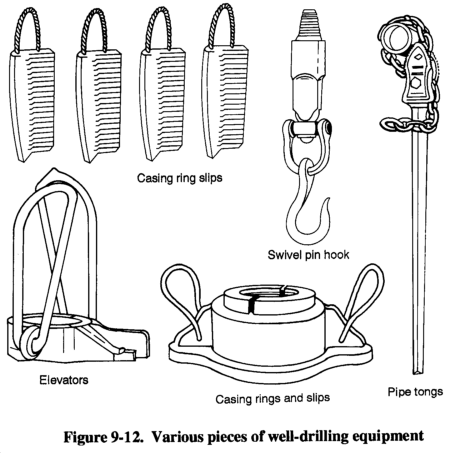 Casing ring slips

Swivel pin hook

Elevators

Casing rings and slips

Pipe tongs

Figure 9-12. Various pieces of well-drilling equipment