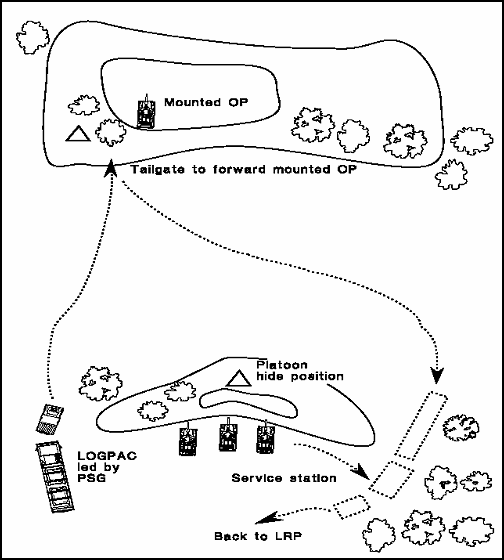 Mounted OP

Tailgate to forward mounted OP

Platoon hide position

LOGPAC led by PSG

Service station

Back to LRP