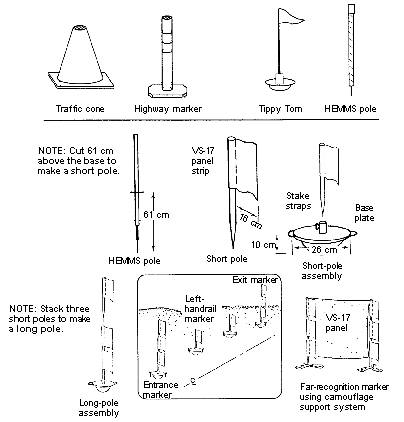 Traffic cone
Highway marker
Tippy Tom
HEMMS pole

NOTE: Cut 61 cm above the base to make a short pole.

61 cm

HEMMS pole

VS-17 panel strip

18 cm

Short pole

Stake straps

Base plate

10 cm

26 cm

Short-pole assembly

NOTE: Stack three short poles to make a long pole.

Long-pole assembly

Exit marker

Left-handrail marker

Entrance marker

VS-17 panel

Far-recognition marker using camouflage support system