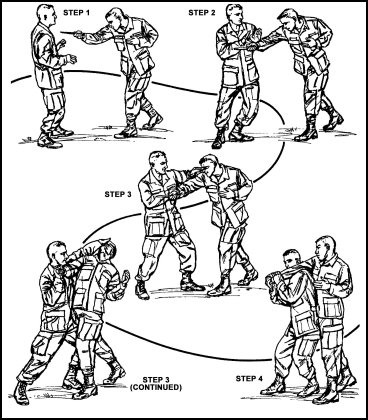 STEP 1

STEP 2

STEP 3

STEP 3 (CONTINUED)

STEP 4