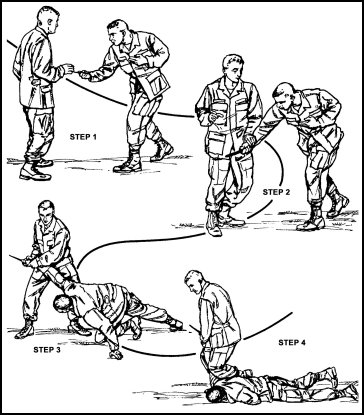 STEP 1

STEP 2

STEP 3

STEP 4