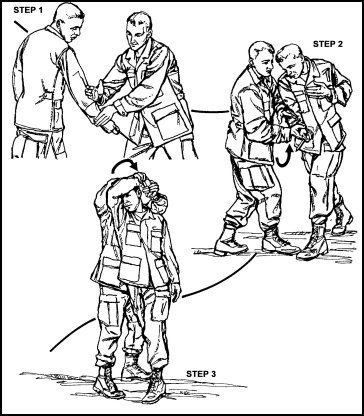 STEP 1

STEP 2

STEP 3