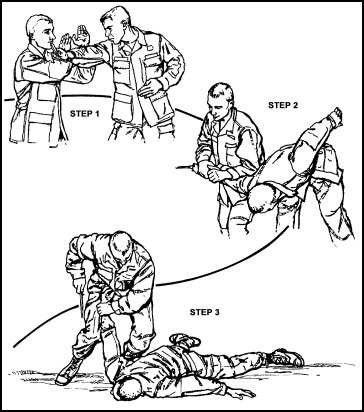 STEP 1

STEP 2

STEP 3