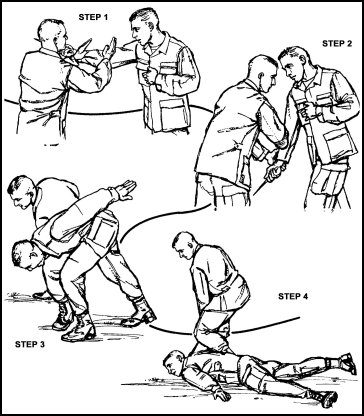 STEP 1

STEP 2

STEP 3

STEP 4