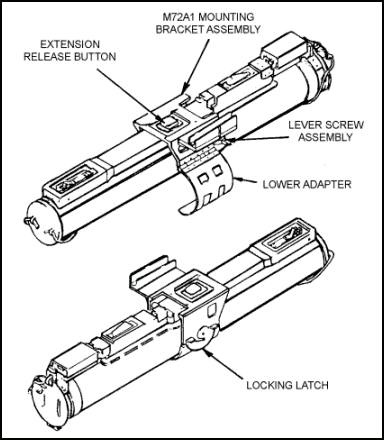 M72A1 MOUNTING BRACKET ASSEMBLY

EXTENSION RELEASE BUTTON

LEVER SCREW ASSEMBLY

LOWER ADAPTER

LOCKING LATCH