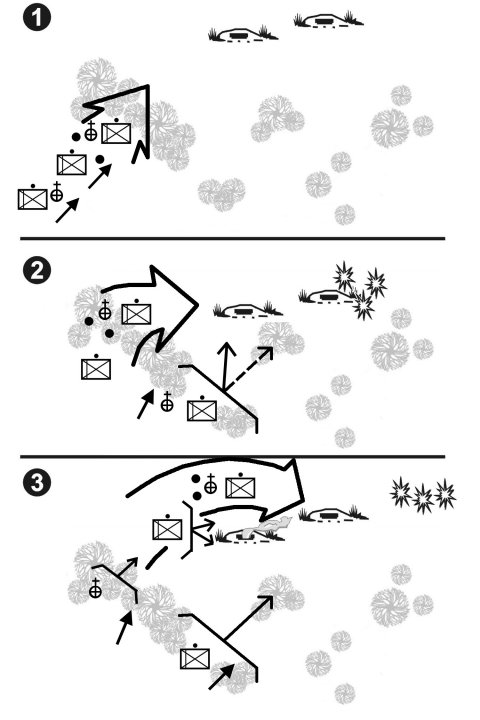 1

2

3