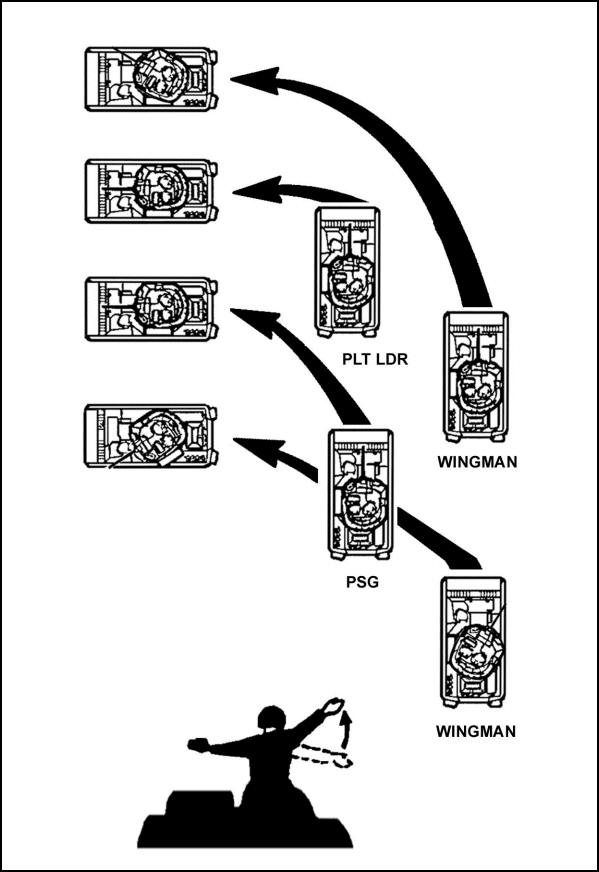 PLT LDR

WINGMAN

PSG

WINGMAN