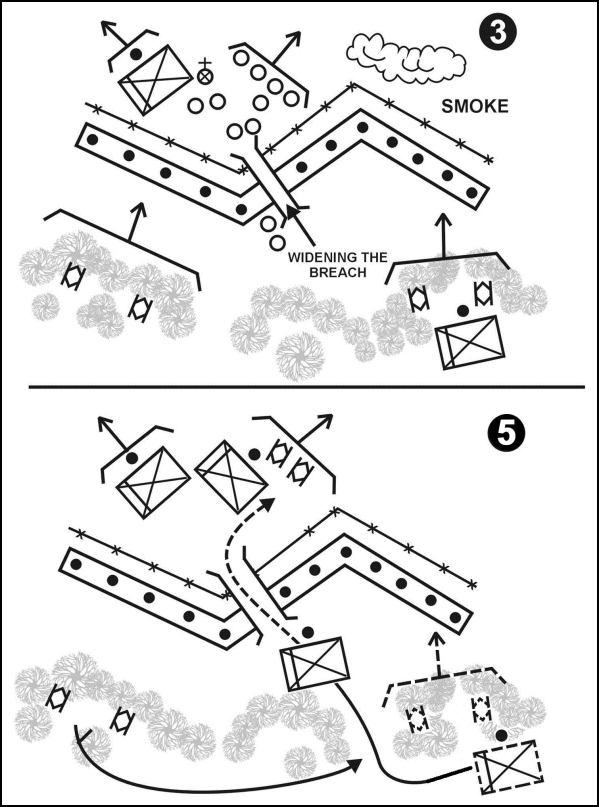 3

SMOKE

WIDENING THE BREACH

5