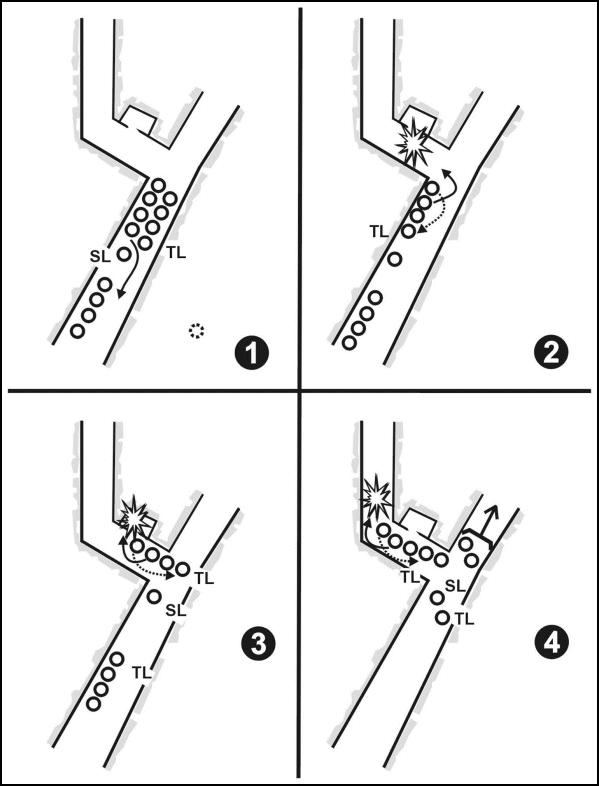 SL
TL
1

TL
2

TL
SL
TL
3

TL
SL
TL
4