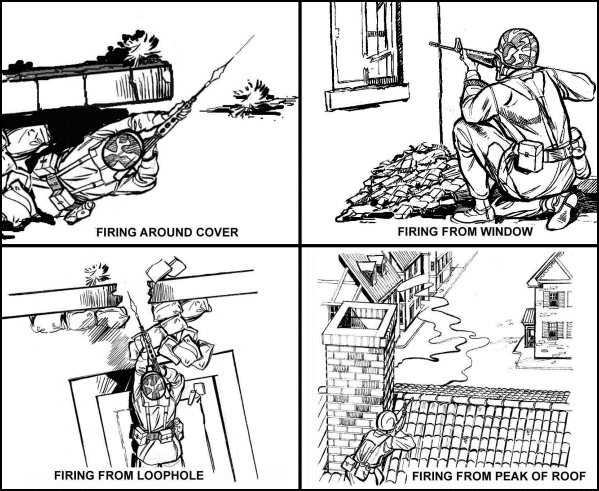 FIRING AROUND COVER

FIRING FROM WINDOW

FIRING FROM LOOPHOLE

FIRING FROM PEAK OF ROOF