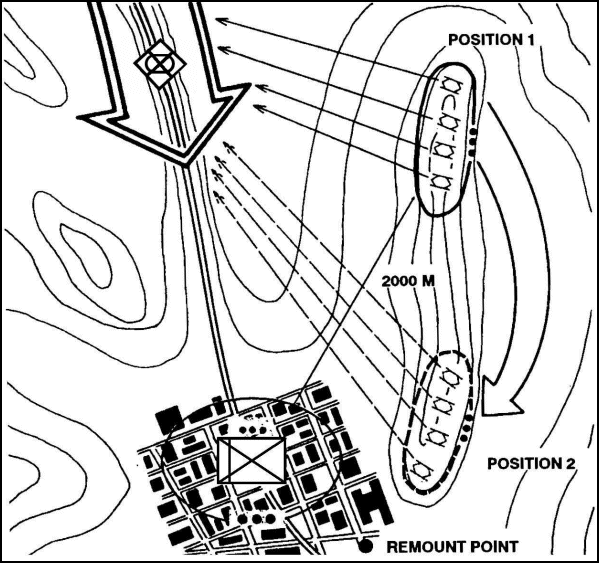 POSITION 1

2000 M

POSITION 2

REMOUNT POINT