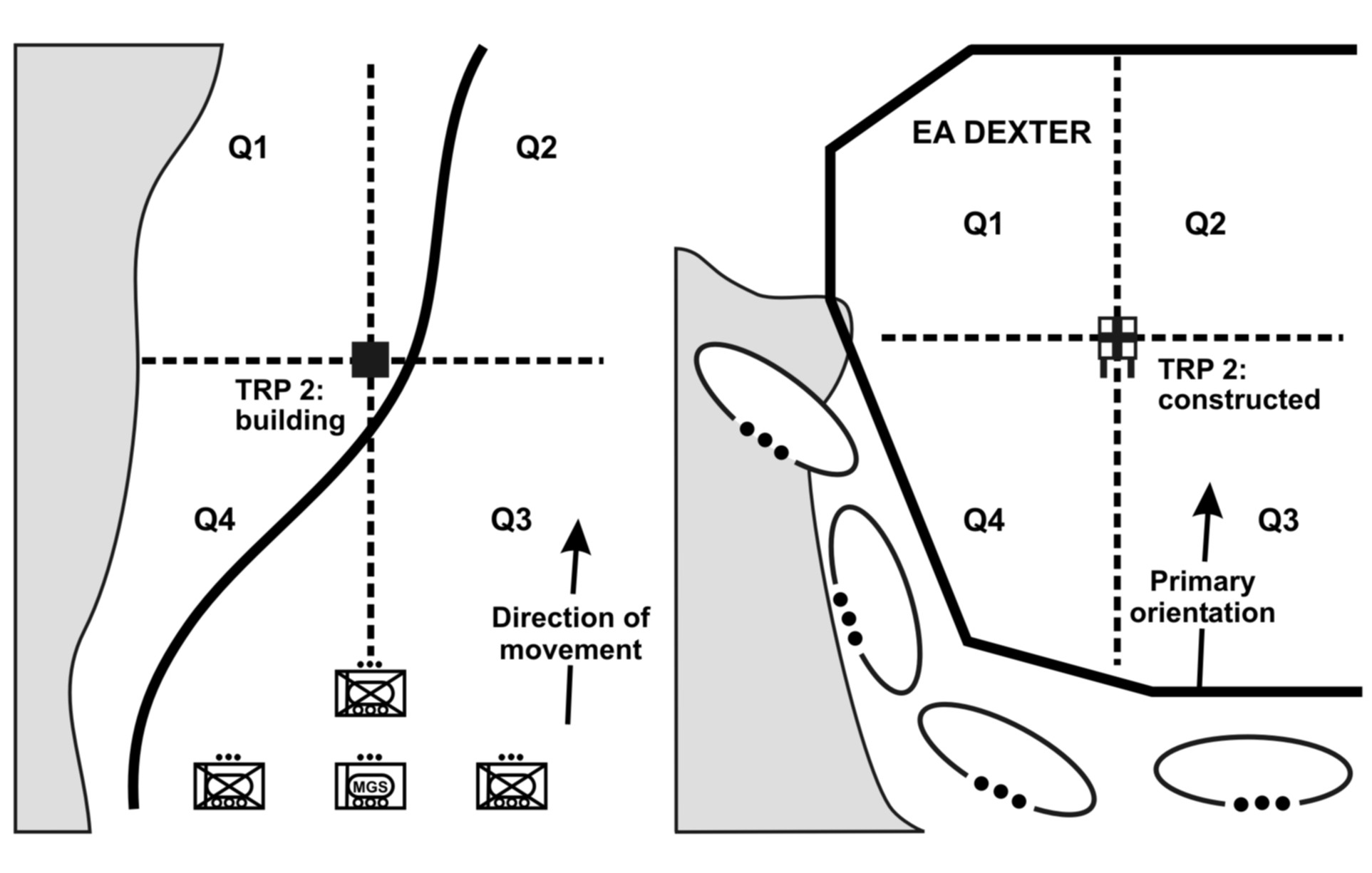 Q1

Q2

TRP 2: building

Q4

Q3

Direction of movement

MGS

EA DEXTER

Q1

Q2

TRP 2: constructed

Q4

Q3

Primary orientation