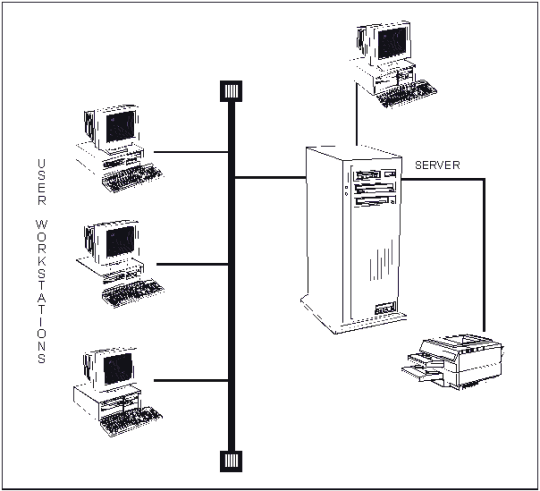 USER WORKSTATIONS

SERVER