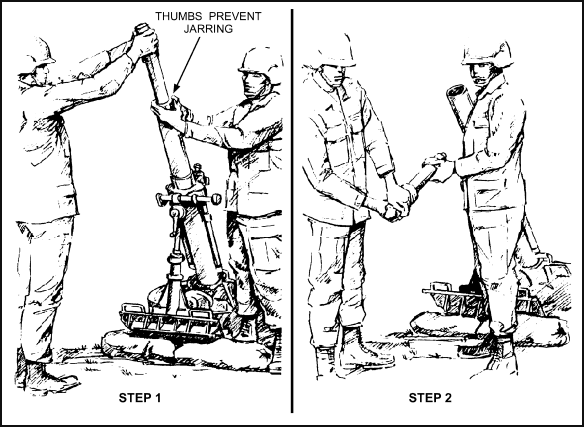 THUMBS PREVENT JARRING

STEP 1

STEP 2