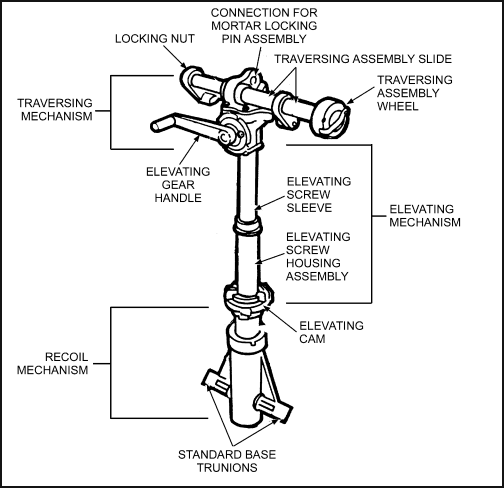 CONNECTION FOR MORTAR LOCKING PIN ASSEMBLY

LOCKING NUT

TRAVERSING ASSEMBLY SLIDE

TRAVERSING ASSEMBLY WHEEL

TRAVERSING MECHANISM

ELEVATING GEAR HANDLE

ELEVATING SCREW SLEEVE

ELEVATING MECHANISM

ELEVATING SCREW HOUSING ASSEMBLY

ELEVATING CAM

RECOIL MECHANISM

STANDARD BASE TRUNIONS