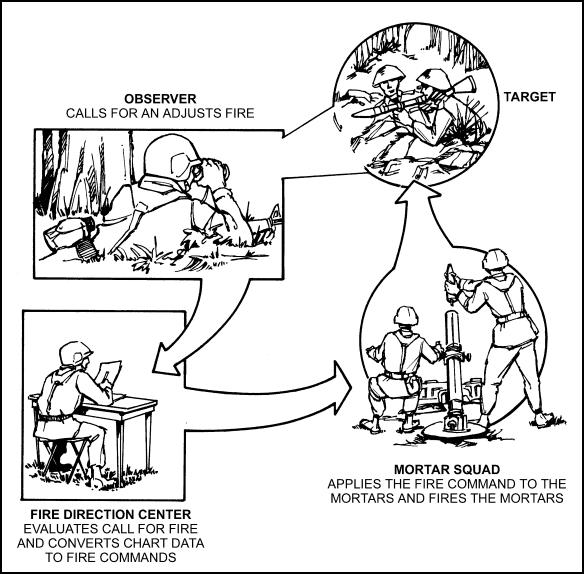 OBSERVER
CALLS FOR AN ADJUSTS FIRE

TARGET

FIRE DIRECTION CENTER
EVALUATES CALL FOR FIRE AND CONVERTS CHART DATA TO FIRE COMMANDS

MORTAR SQUAD
APPLIES THE FIRE COMMAND TO THE MORTARS AND FIRES THE MORTARS