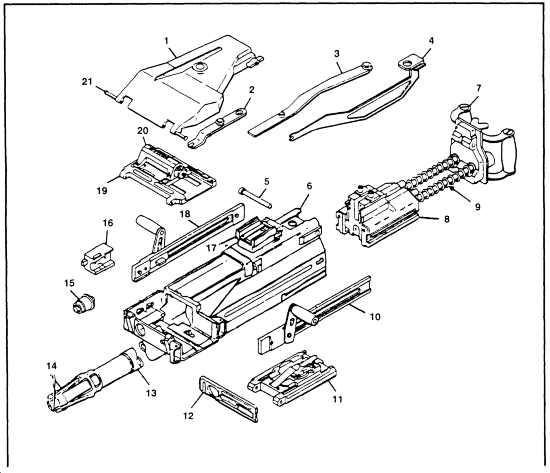 1
21
2
3
4
7
20
19
5
6
9
8
16
18
17
15
10
14
13
12
11