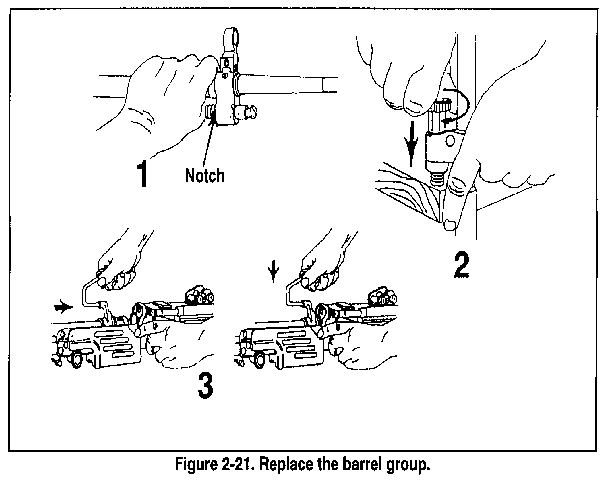 1
Notch
2
3
Figure 2-21. Replace the barrel group.