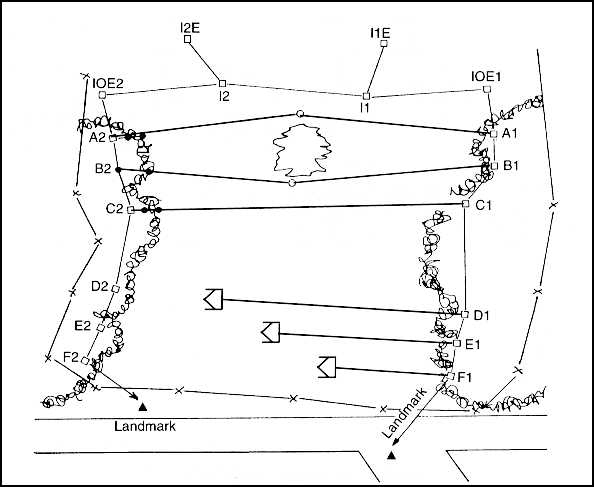 I2E

I1E

IOE2

I2

I1

IOE1

A2

A1

B2

B1

C2

C1

D2

D1

E2

E1

F2

F1

Landmark

Landmark