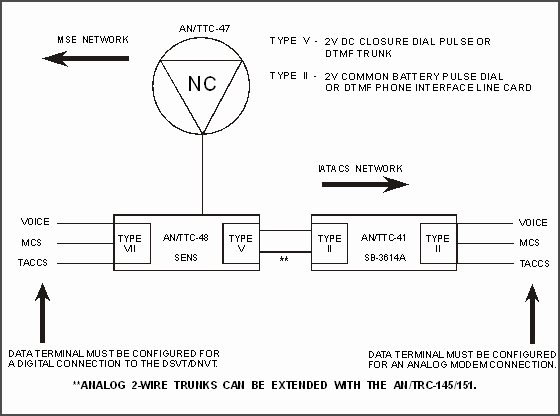 MSE NETWORK

AN/TTC-47

NC

TYPE V - 2V DC CLOSURE DIAL PULSE OR DTMF TRUNK

TYPE II - 2V COMMON BATTERY PULSE DIAL OR DTMF PHONE INTERFACE LINE CARD

IATACS NETWORK

VOICE
MCS
TACCS

TYPE VII

AN/TTC-48
SENS

TYPE V

**

TYPE II

AN/TTC-41
SB-3614A

TYPE II

VOICE
MCS
TACCS

DATA TERMINAL MUST BE CONFIGURED FOR A DIGITAL CONNECTION TO THE DSVT/DNVT.

DATA TERMINAL MUST BE CONFIGURED FOR AN ANALOG MODEM CONNECTION.

**ANALOG 2-WIRE TRUNKS CAN BE EXTENDED WITH THE AN/TRC-145/151.