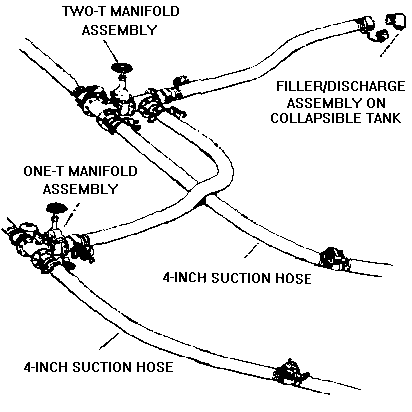 TWO-T MANIFOLD ASSEMBLY

FILLER/DISCHARGE ASSEMBLY ON COLLAPSIBLE TANK

ONE-T MANIFOLD ASSEMBLY

4-INCH SUCTION HOSE

4-INCH SUCTION HOSE