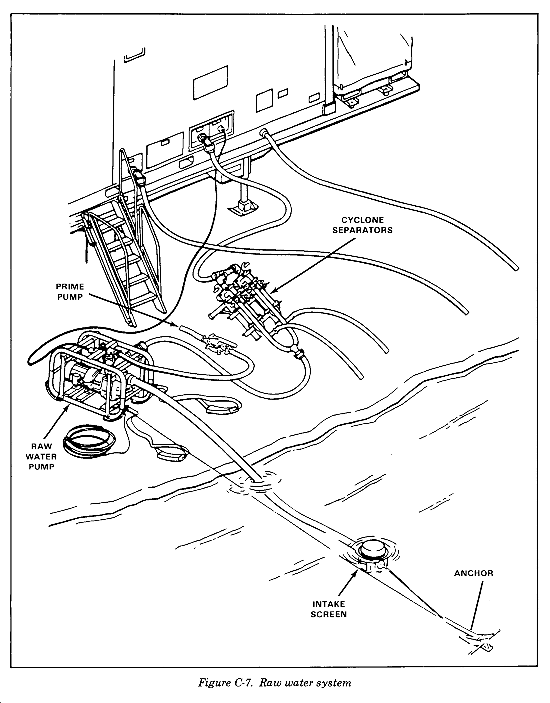 CYCLONE SEPARATORS

PRIME PUMP

RAW WATER PUMP

INTAKE SCREEN

ANCHOR

Figure C-7. Raw water system