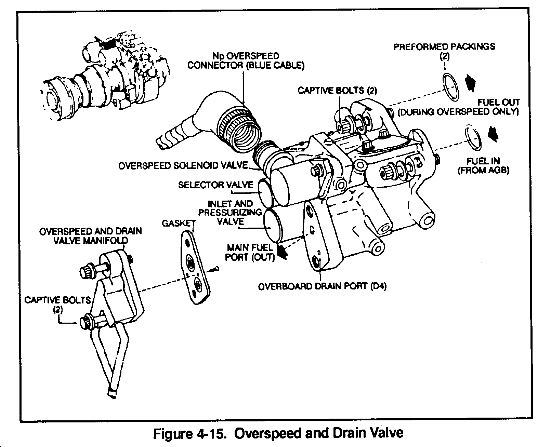 Np OVERSPEED CONNECTOR (BLUE CABLE)

PREFORMED PACKINGS (2)

CAPTIVE BOLTS (2)

FUEL OUT (DURING OVERSPEED ONLY)

FUEL IN (FROM AGB)

OVERSPEED SOLENOID VALVE

SELECTOR VALVE

INLET AND PRESSURIZING VALVE

OVERSPEED AND DRAIN VALVE MANIFOLD

GASKET

MAIN FUEL PORT (OUT)

OVERBOARD DRAIN PORT (D4)

CAPTIVE BOLTS (2)

Figure 4-15. Overspeed and Drain Valve