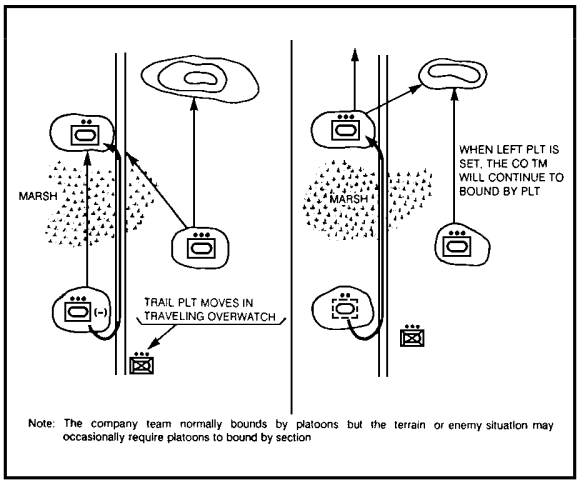 MARSH

(–)

TRAIL PLT MOVES IN TRAVELING OVERWATCH

MARSH

WHEN LEFT PLT IS SET, THE CO TM WILL CONTINUE TO BOUND BY PLT

Note: The company team normally bounds by platoons but the terrain or enemy situation may occasionally require platoons to bound by section