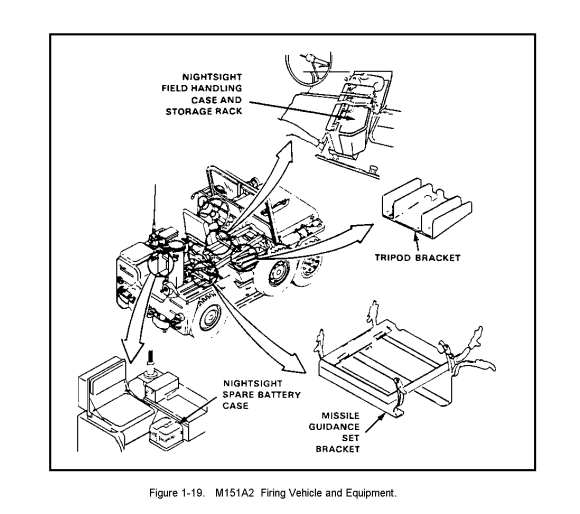 NIGHTSIGHT FIELD HANDLING CASE AND STORAGE RACK

TRIPOD BRACKET

NIGHTSIGHT SPARE BATTERY CASE

MISSILE GUIDANCE SET BRACKET

Figure 1-19. M151A2 Firing Vehicle and Equipment.