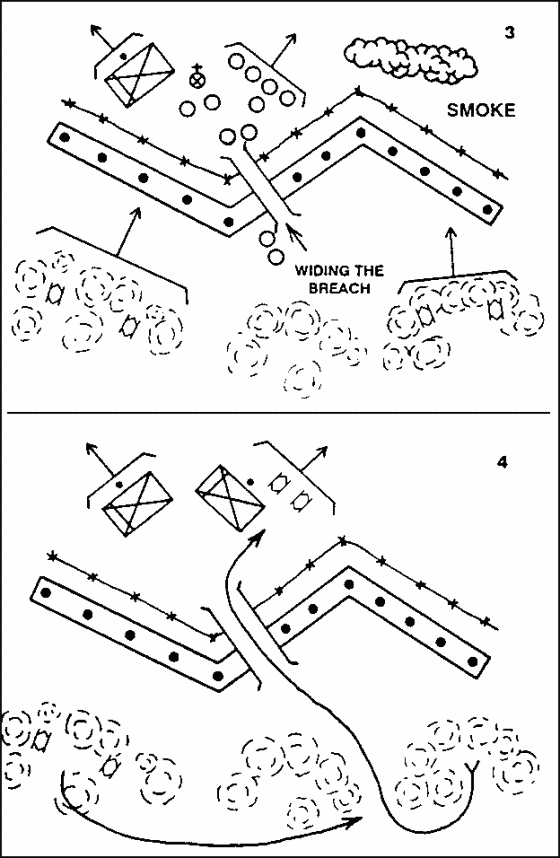 3

SMOKE

WIDING THE BREACH

4