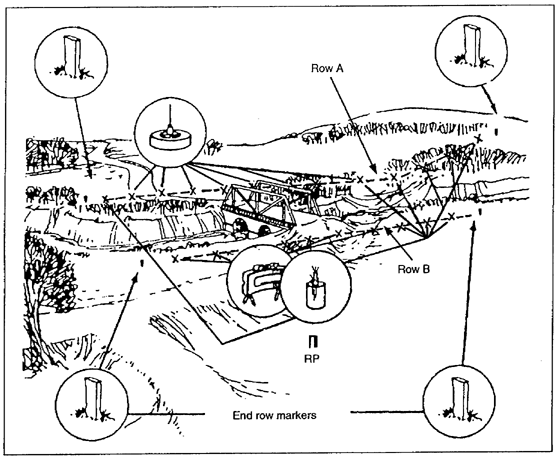 Row A

Row B

RP

End row markers