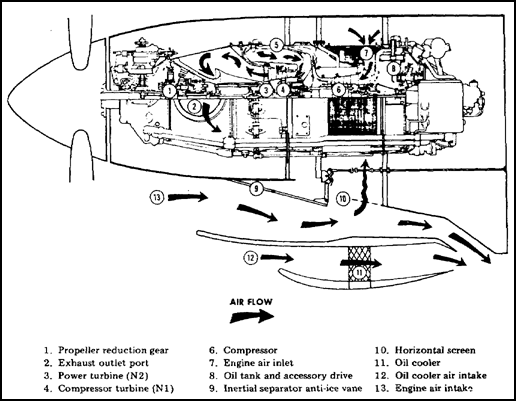 5
7
8
1
3
4
6
2
9
13
10
12
11

AIR FLOW

1. Propeller reduction gear
2. Exhaust outlet port
3. Power turbine (N2)
4. Compressor turbine (N1)

6. Compressor
7. Engine air inlet
8. Oil tank and accessory drive
9. Inertial separator anti-ice vane

10. Horizontal screen
11. Oil cooler
12. Oil cooler air intake
13. Engine air intake