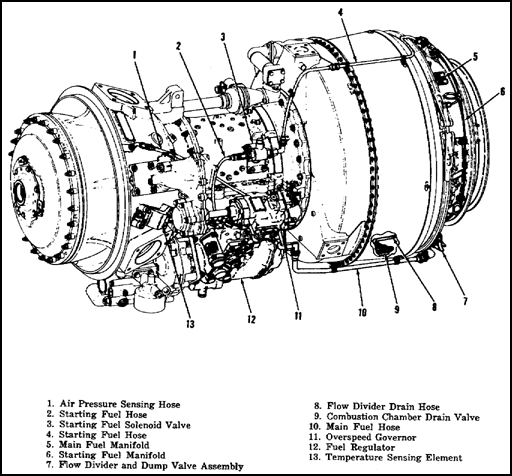 1
2
3
4
5
6
13
12
11
10
9
8
7

1. Air Pressure Sensing Hose
2. Starting Fuel Hose
3. Starting Fuel Solenoid Valve
4. Starting Fuel Hose
5. Main Fuel Manifold
6. Starting Fuel Manifold
7. Flow Divider and Dump Valve Assembly

8. Flow Divider Drain Hose
9. Combustion Chamber Drain Valve
10. Main Fuel Hose
11. Overspeed Governor
12. Fuel Regulator
13. Temperature Sensing Element