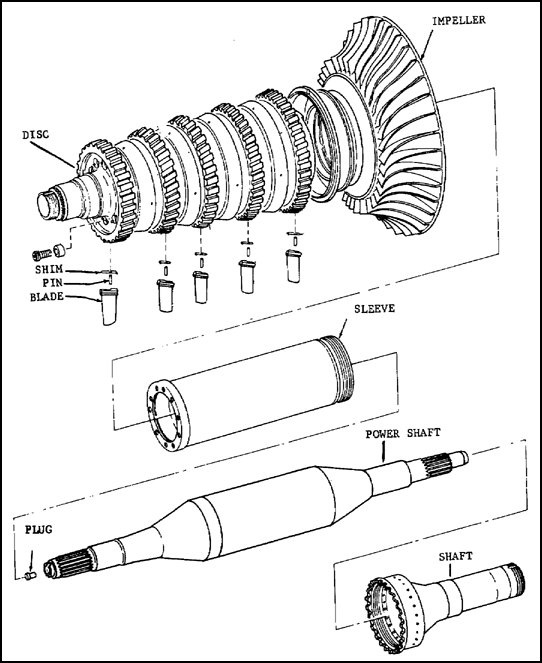 IMPELLER
DISC
SHIM
PIN
BLADE
SLEEVE
POWER SHAFT
PLUG
SHAFT