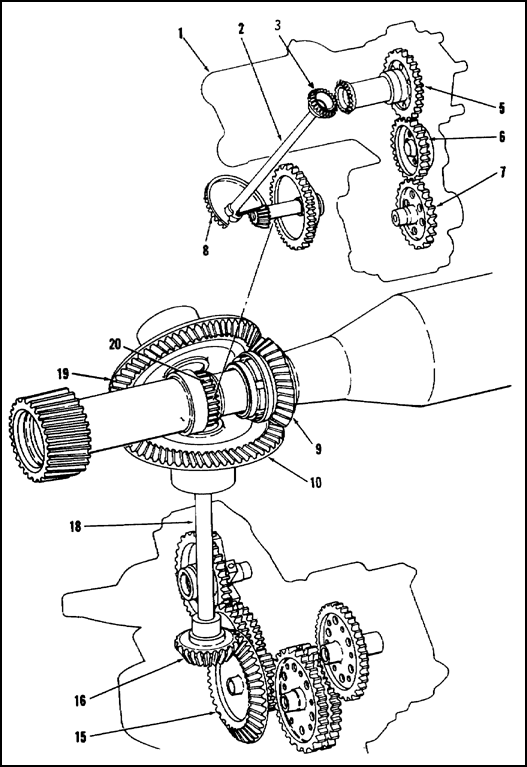 1
2
3
5
6
7
8
20
19
9
10
18
16
15